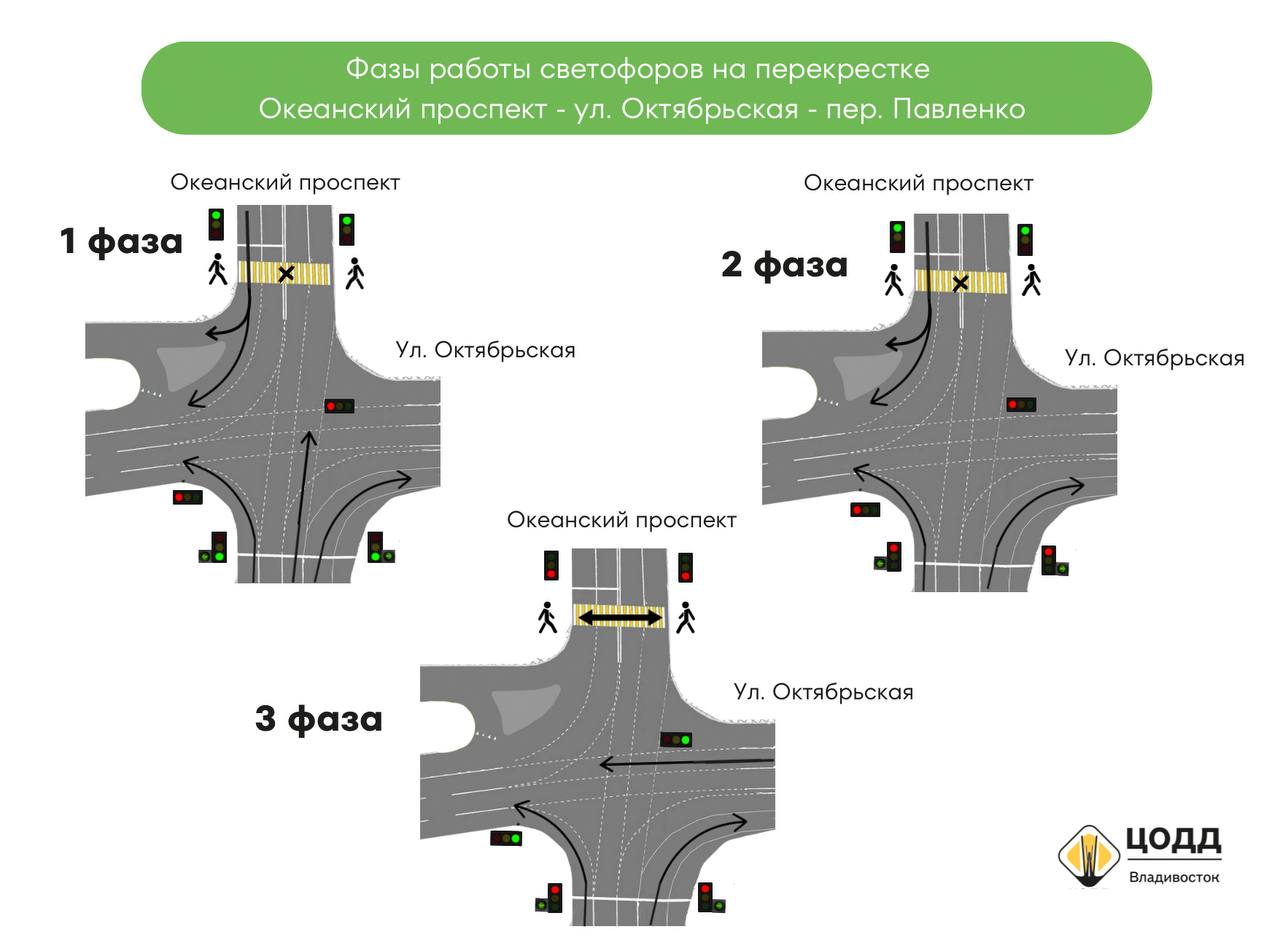 Фазы работы светофоров на перекрестке
Океанский проспект - ул. Октябрьская - пер. Павленко

Океанский проспект

1 фаза

Ул. Октябрьская

Океанский проспект

2 фаза

Ул. Октябрьская

Океанский проспект

3 фаза

Ул. Октябрьская

ЦОДД
Владивосток