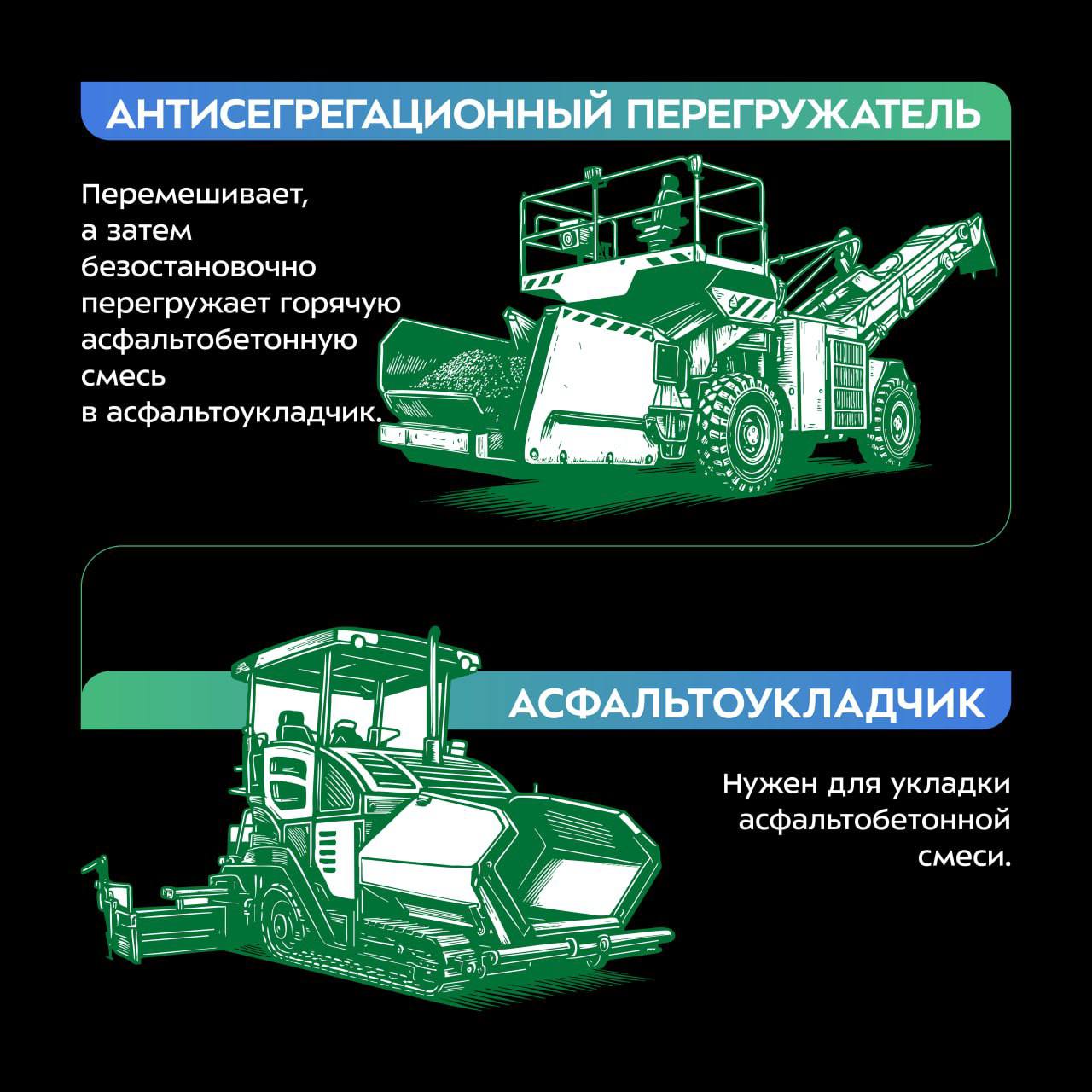 АНТИСЕГРЕГАЦИОННЫЙ ПЕРЕГРУЖАТЕЛЬ

Перемешивает, а затем безостановочно перегружает горячую асфальтобетонную смесь в асфальтоукладчик.

АСФАЛЬТОУКЛАДЧИК

Нужен для укладки асфальтобетонной смеси.