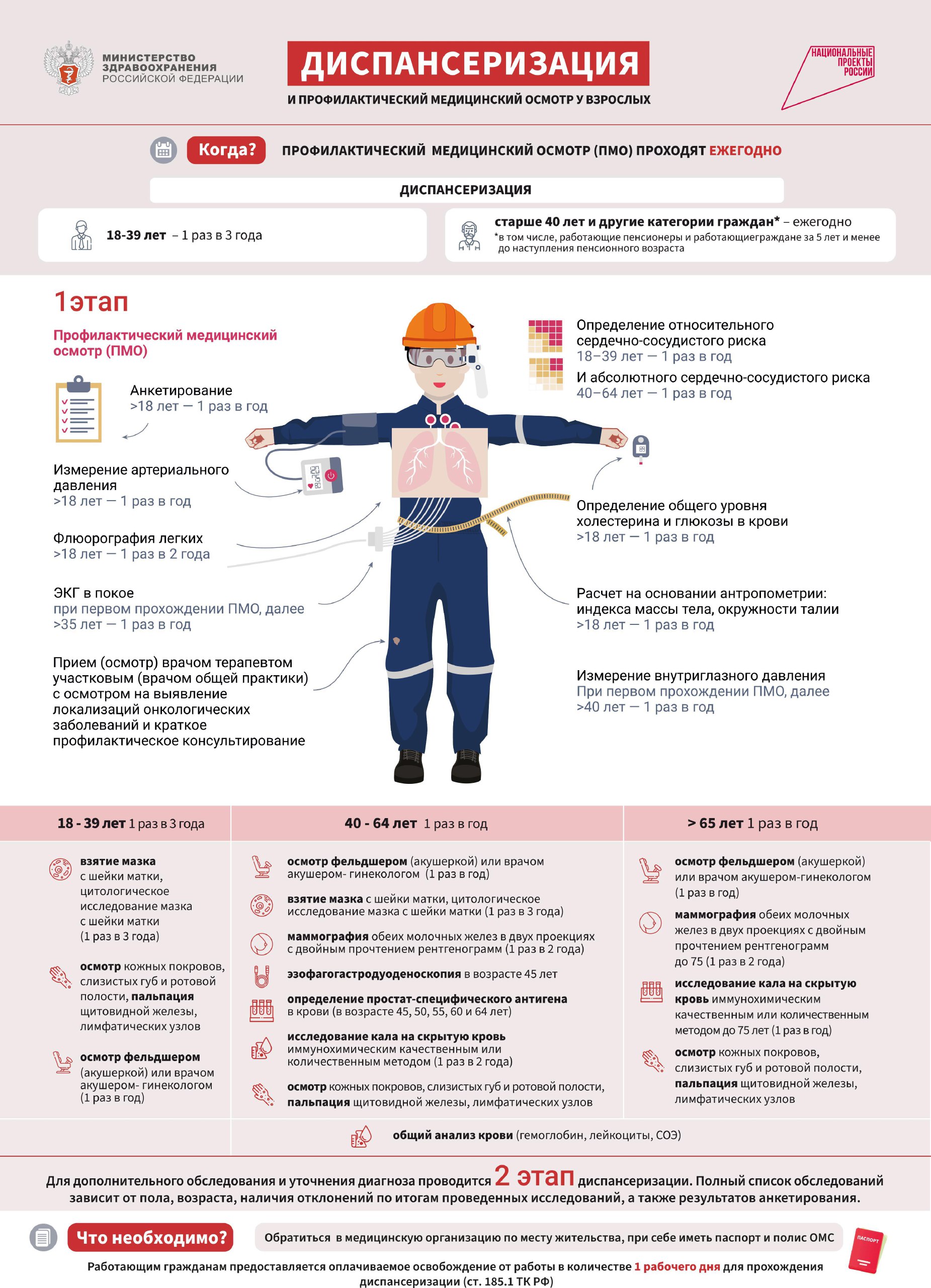 МИНИСТЕРСТВО ЗДРАВООХРАНЕНИЯ РОССИЙСКОЙ ФЕДЕРАЦИИ

ДИСПАНСЕРИЗАЦИЯ

И ПРОФИЛАКТИЧЕСКИЙ МЕДИЦИНСКИЙ ОСМОТР У ВЗРОСЛЫХ

НАЦИОНАЛЬНЫЕ ПРОЕКТЫ РОССИИ

Когда? ПРОФИЛАКТИЧЕСКИЙ МЕДИЦИНСКИЙ ОСМОТР (ПМО) ПРОХОДЯТ ЕЖЕГОДНО

ДИСПАНСЕРИЗАЦИЯ

18-39 лет – 1 раз в 3 года

старше 40 лет и другие категории граждан* – ежегодно
*в том числе, работающие пенсионеры и работающиеграждане за 5 лет и менее до наступления пенсионного возраста

1этап

Профилактический медицинский осмотр (ПМО)

Анкетирование
>18 лет — 1 раз в год

Измерение артериального давления
>18 лет — 1 раз в год

Флюорография легких
>18 лет — 1 раз в 2 года

ЭКГ в покое
при первом прохождении ПМО, далее >35 лет — 1 раз в год

Прием (осмотр) врачом терапевтом участковым (врачом общей практики) с осмотром на выявление локализаций онкологических заболеваний и краткое профилактическое консультирование

Определение относительного сердечно-сосудистого риска
18–39 лет — 1 раз в год
И абсолютного сердечно-сосудистого риска
40–64 лет — 1 раз в год

Определение общего уровня холестерина и глюкозы в крови
>18 лет — 1 раз в год

Расчет на основании антропометрии: индекса массы тела, окружности талии
>18 лет — 1 раз в год

Измерение внутриглазного давления
При первом прохождении ПМО, далее >40 лет — 1 раз в год

18 - 39 лет 1 раз в 3 года

взятие мазка с шейки матки, цитологическое исследование мазка с шейки матки (1 раз в 3 года)

осмотр кожных покровов, слизистых губ и ротовой полости, пальпация щитовидной железы, лимфатических узлов

осмотр фельдшером (акушеркой) или врачом акушером- гинекологом (1 раз в год)

40 - 64 лет 1 раз в год

осмотр фельдшером (акушеркой) или врачом акушером- гинекологом (1 раз в год)

взятие мазка с шейки матки, цитологическое исследование мазка с шейки матки (1 раз в 3 года)

маммография обеих молочных желез в двух проекциях с двойным прочтением рентгенограмм (1 раз в 2 года)

эзофагогастродуоденоскопия в возрасте 45 лет

определение простат-специфического антигена в крови (в возрасте 45, 50, 55, 60 и 64 лет)

исследование кала на скрытую кровь иммунохимическим качественным или количественным методом (1 раз в 2 года)

осмотр кожных покровов, слизистых губ и ротовой полости, пальпация щитовидной железы, лимфатических узлов

> 65 лет 1 раз в год

осмотр фельдшером (акушеркой) или врачом акушером-гинекологом (1 раз в год)

маммография обеих молочных желез в двух проекциях с двойным прочтением рентгенограмм до 75 (1 раз в 2 года)

исследование кала на скрытую кровь иммунохимическим качественным или количественным методом до 75 лет (1 раз в год)

осмотр кожных покровов, слизистых губ и ротовой полости, пальпация щитовидной железы, лимфатических узлов

общий анализ крови (гемоглобин, лейкоциты, СОЭ)

Для дополнительного обследования и уточнения диагноза проводится 2 этап диспансеризации. Полный список обследований зависит от пола, возраста, наличия отклонений по итогам проведенных исследований, а также результатов анкетирования.

Что необходимо? Обратиться в медицинскую организацию по месту жительства, при себе иметь паспорт и полис ОМС

ПАСПОРТ

Работающим гражданам предоставляется оплачиваемое освобождение от работы в количестве 1 рабочего дня для прохождения диспансеризации (ст. 185.1 ТК РФ)